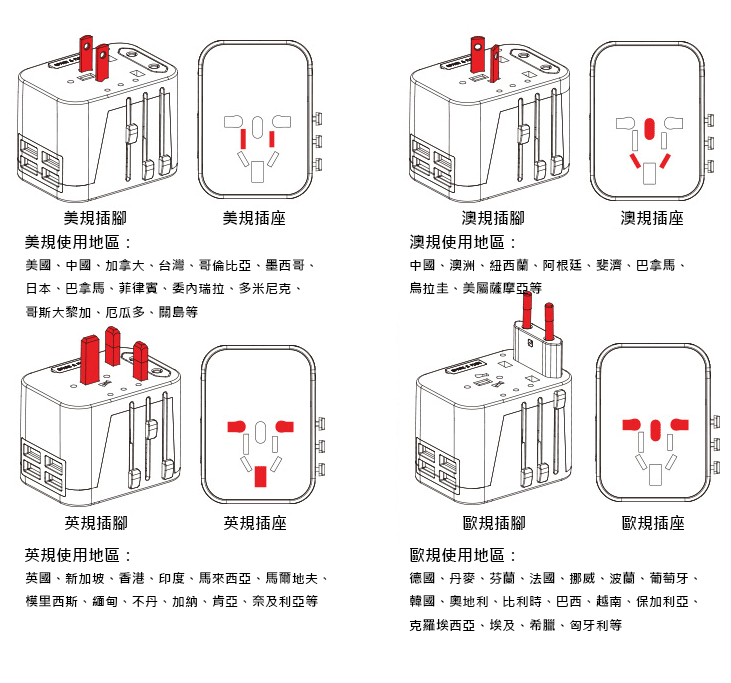 美規插腳　美規插座

美規使用地區：

美國、中國、加拿大、台灣、哥倫比亞、墨西哥、日本、巴拿馬、菲律賓、委內瑞拉、多米尼克、哥斯大黎加、厄瓜多、關島等

澳規插腳　澳規插座

澳規使用地區：

中國、澳洲、紐西蘭、阿根廷、斐濟、巴拿馬、烏拉圭、美屬薩摩亞等

英規插腳　英規插座

英規使用地區：

英國、新加坡、香港、印度、馬來西亞、馬爾地夫、模里西斯、緬甸、不丹、加納、肯亞、奈及利亞等

歐規插腳　歐規插座

歐規使用地區：

德國、丹麥、芬蘭、法國、挪威、波蘭、葡萄牙、韓國、奧地利、比利時、巴西、越南、保加利亞、克羅埃西亞、埃及、希臘、匈牙利等