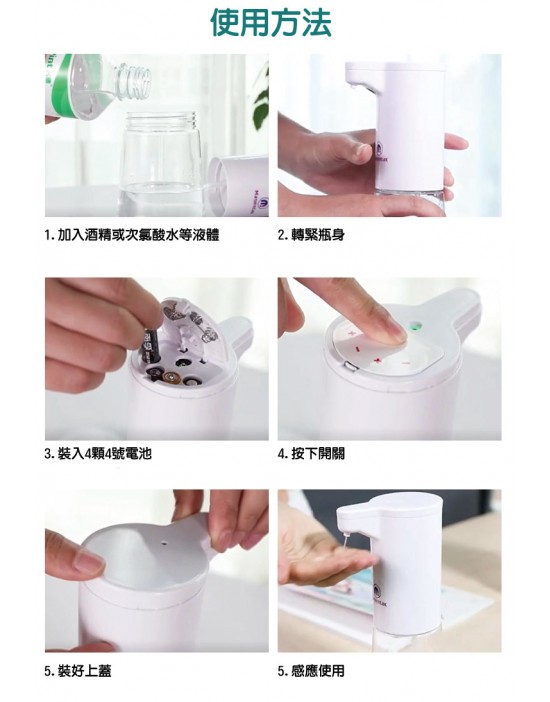 使用方法

1. 加入酒精或次氯酸水等液體

2. 轉緊瓶身

3. 裝入4顆4號電池

4. 按下開關

5. 裝好上蓋

5. 感應使用